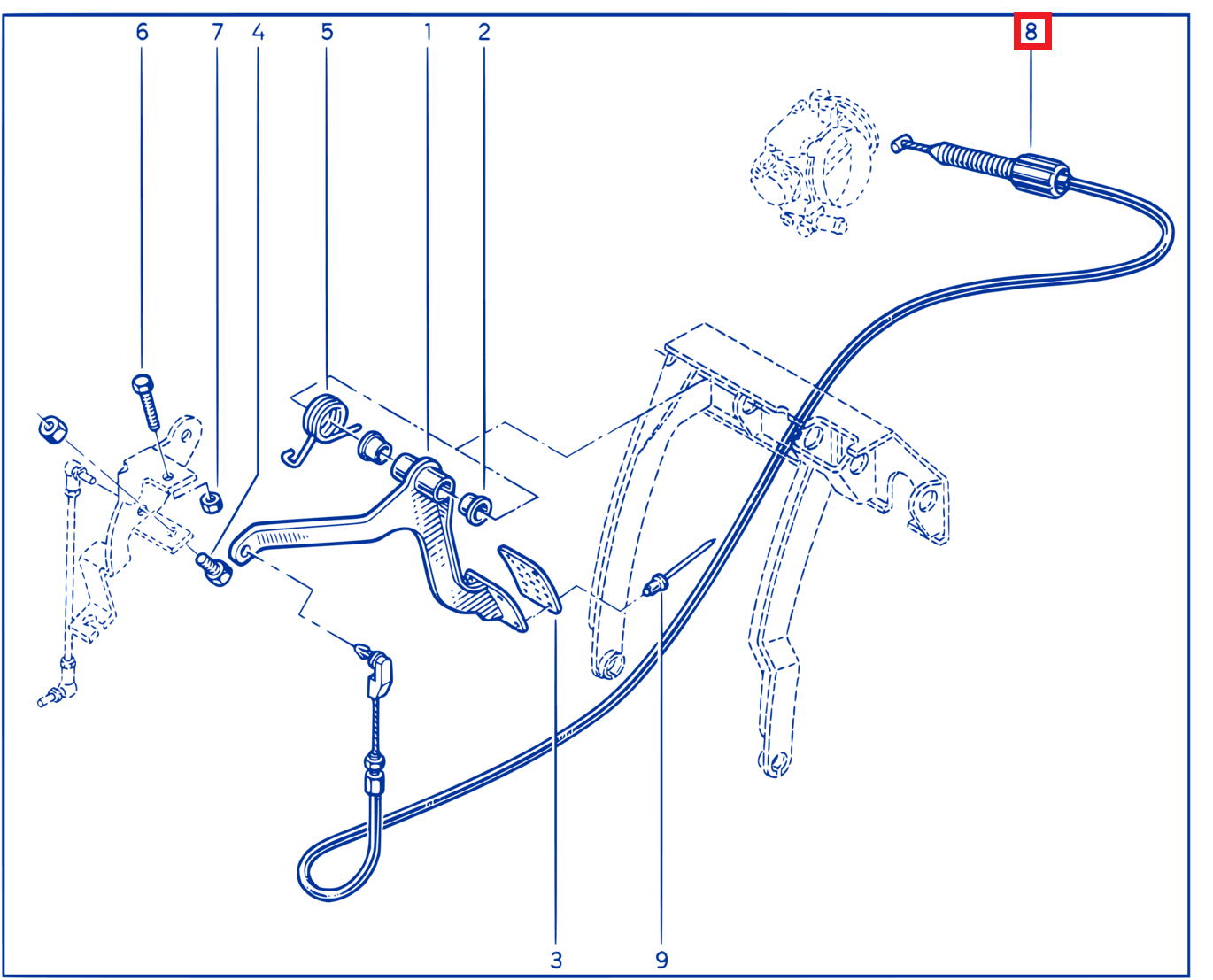 6 7 4 5 1 2

8

3 9